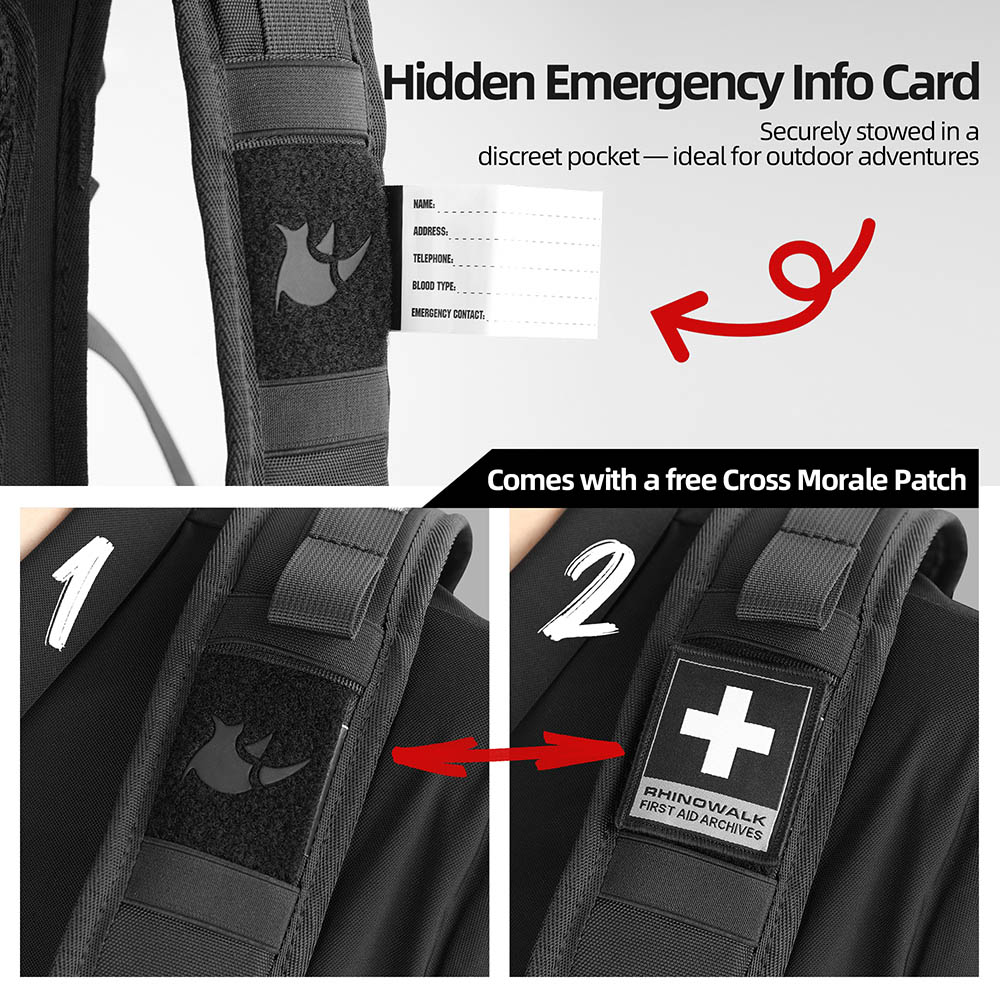 Hidden Emergency Info Card

Securely stowed in a discreet pocket — ideal for outdoor adventures

NAME:
ADDRESS:
TELEPHONE:
BLOOD TYPE:
EMERGENCY CONTACT:

Comes with a free Cross Morale Patch

1

2

RHINOWALK
FIRST AID ARCHIVES