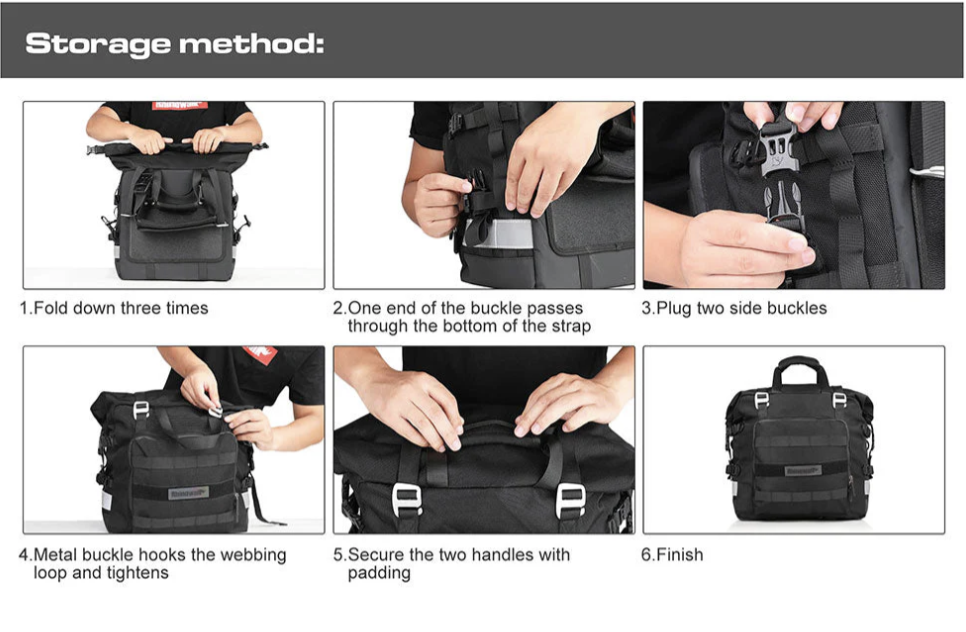 Storage method:

1.Fold down three times

2.One end of the buckle passes through the bottom of the strap

3.Plug two side buckles

4.Metal buckle hooks the webbing loop and tightens

5.Secure the two handles with padding

6.Finish