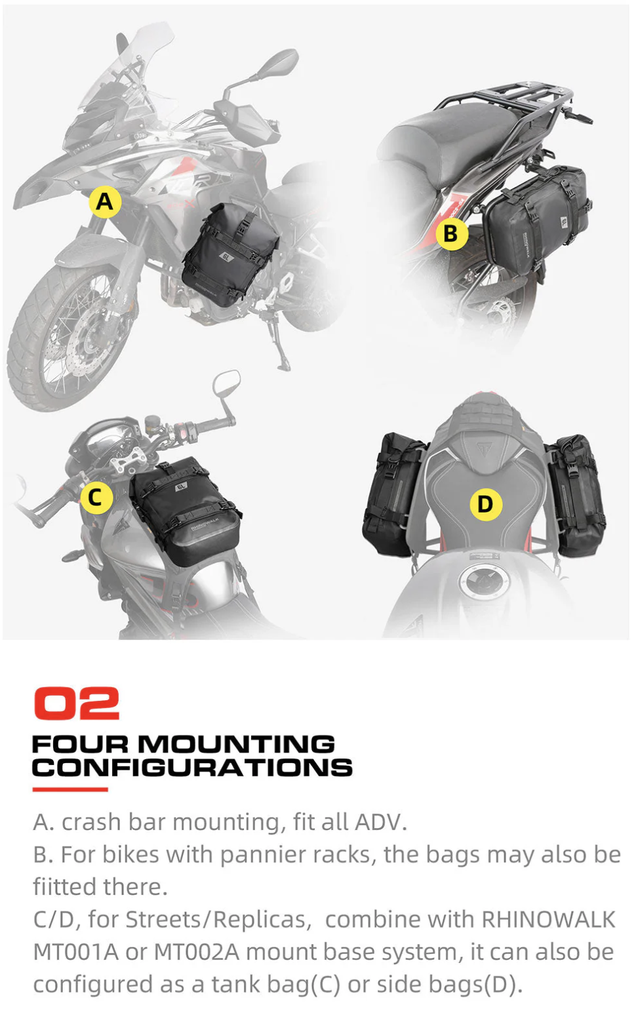 A

B

C

D

02

FOUR MOUNTING CONFIGURATIONS

A. crash bar mounting, fit all ADV.
B. For bikes with pannier racks, the bags may also be fiitted there.
C/D, for Streets/Replicas, combine with RHINOWALK MT001A or MT002A mount base system, it can also be configured as a tank bag(C) or side bags(D).