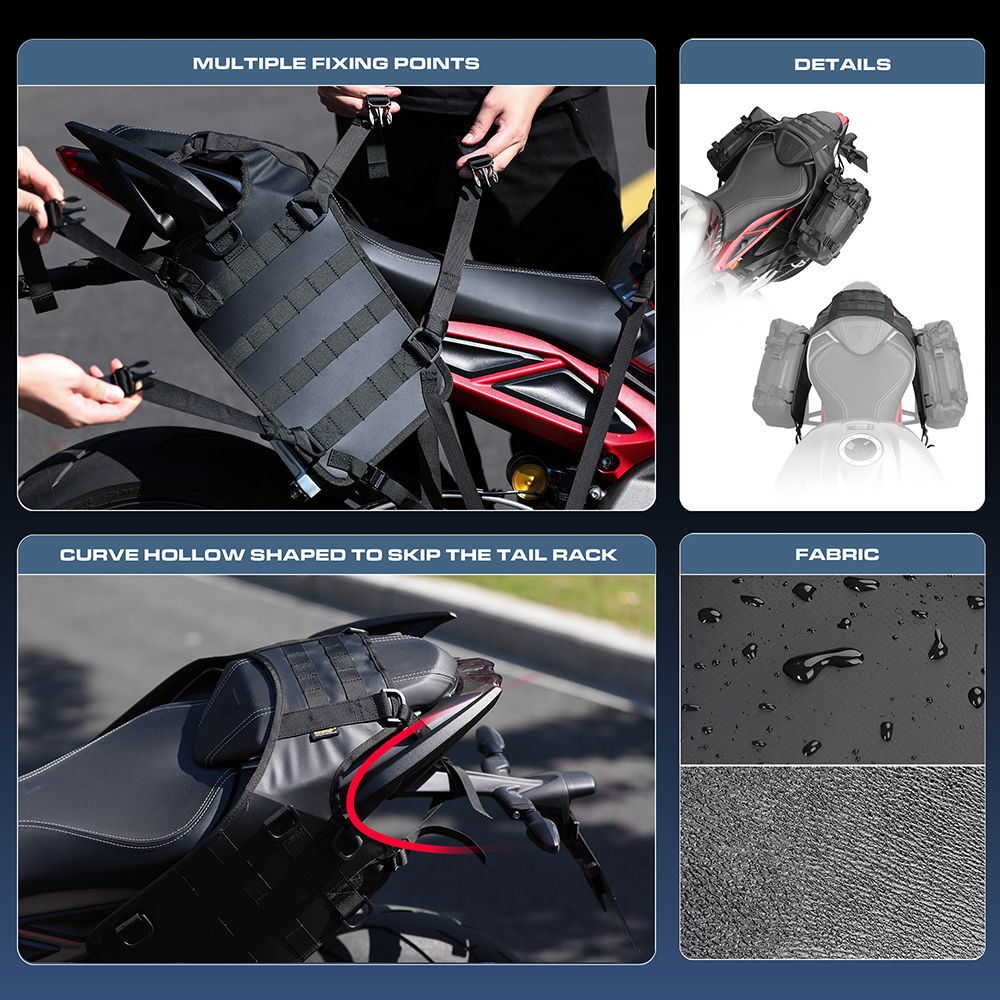 MULTIPLE FIXING POINTS

DETAILS

CURVE HOLLOW SHAPED TO SKIP THE TAIL RACK

FABRIC