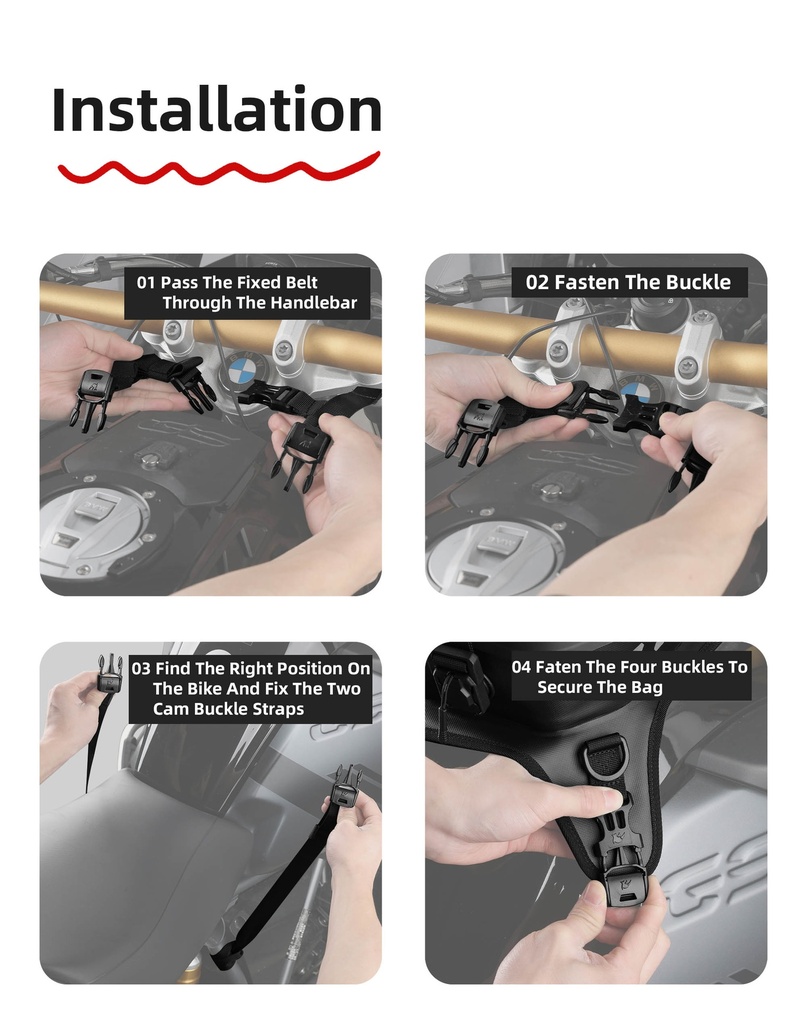 Installation

01 Pass The Fixed Belt Through The Handlebar

02 Fasten The Buckle

03 Find The Right Position On The Bike And Fix The Two Cam Buckle Straps

04 Faten The Four Buckles To Secure The Bag