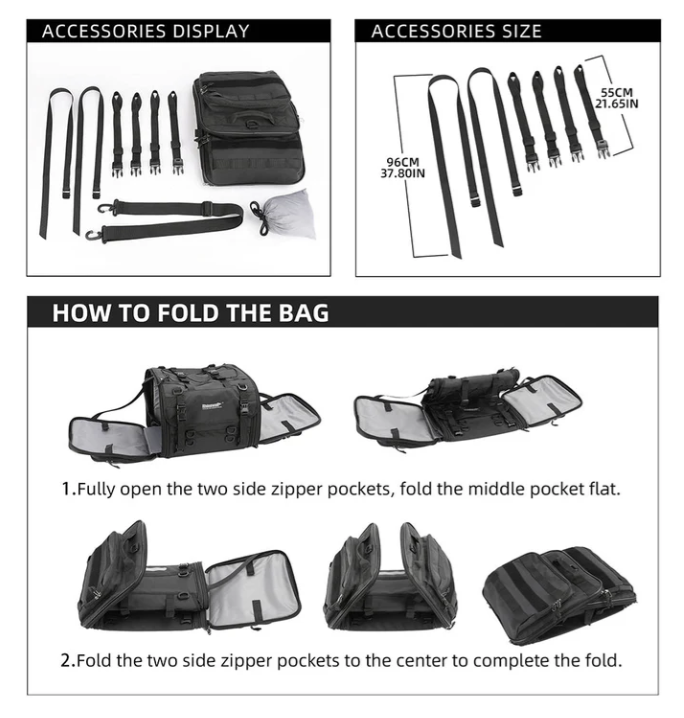 ACCESSORIES DISPLAY

ACCESSORIES SIZE

96CM
37.80IN

55CM
21.65IN

HOW TO FOLD THE BAG

1.Fully open the two side zipper pockets, fold the middle pocket flat.

2.Fold the two side zipper pockets to the center to complete the fold.