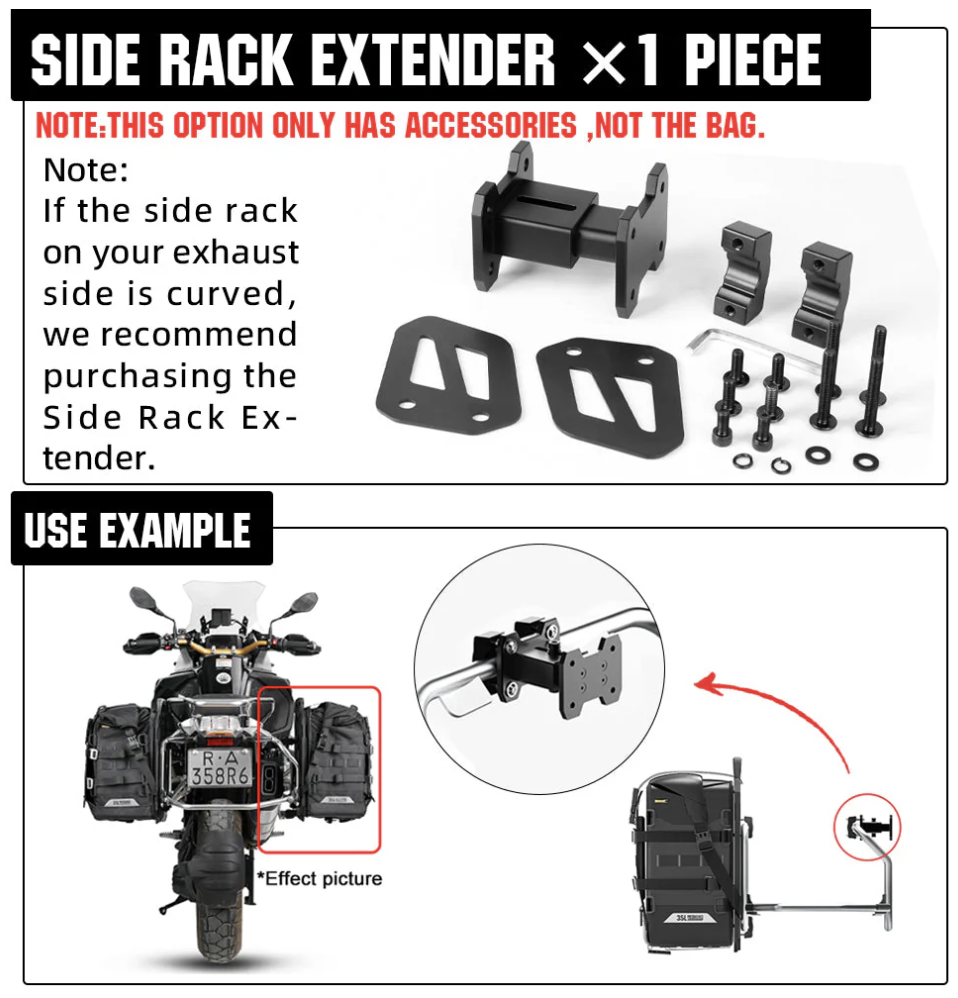 SIDE RACK EXTENDER ×1 PIECE

NOTE:THIS OPTION ONLY HAS ACCESSORIES ,NOT THE BAG.

Note:
If the side rack on your exhaust side is curved, we recommend purchasing the Side Rack Extender.

USE EXAMPLE

R·A 358R6

*Effect picture

35L