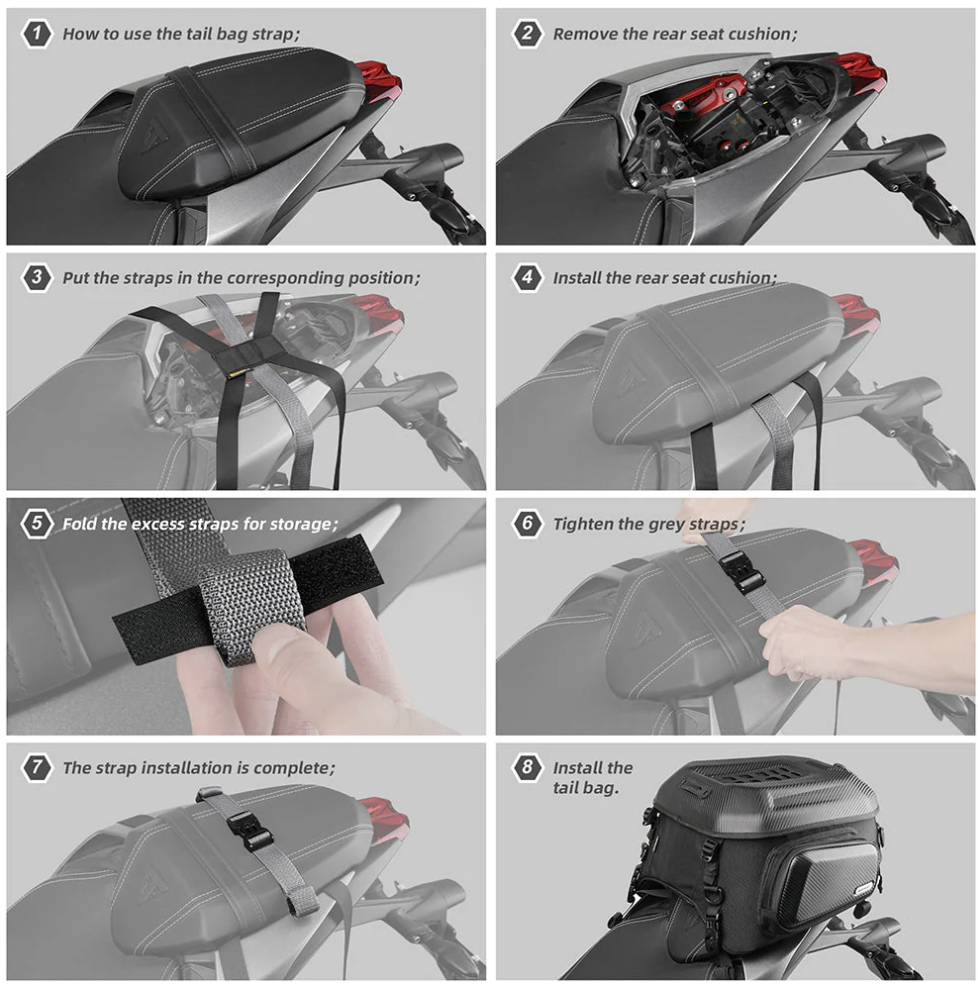 1 How to use the tail bag strap;

2 Remove the rear seat cushion;

3 Put the straps in the corresponding position;

4 Install the rear seat cushion;

5 Fold the excess straps for storage;

6 Tighten the grey straps;

7 The strap installation is complete;

8 Install the tail bag.